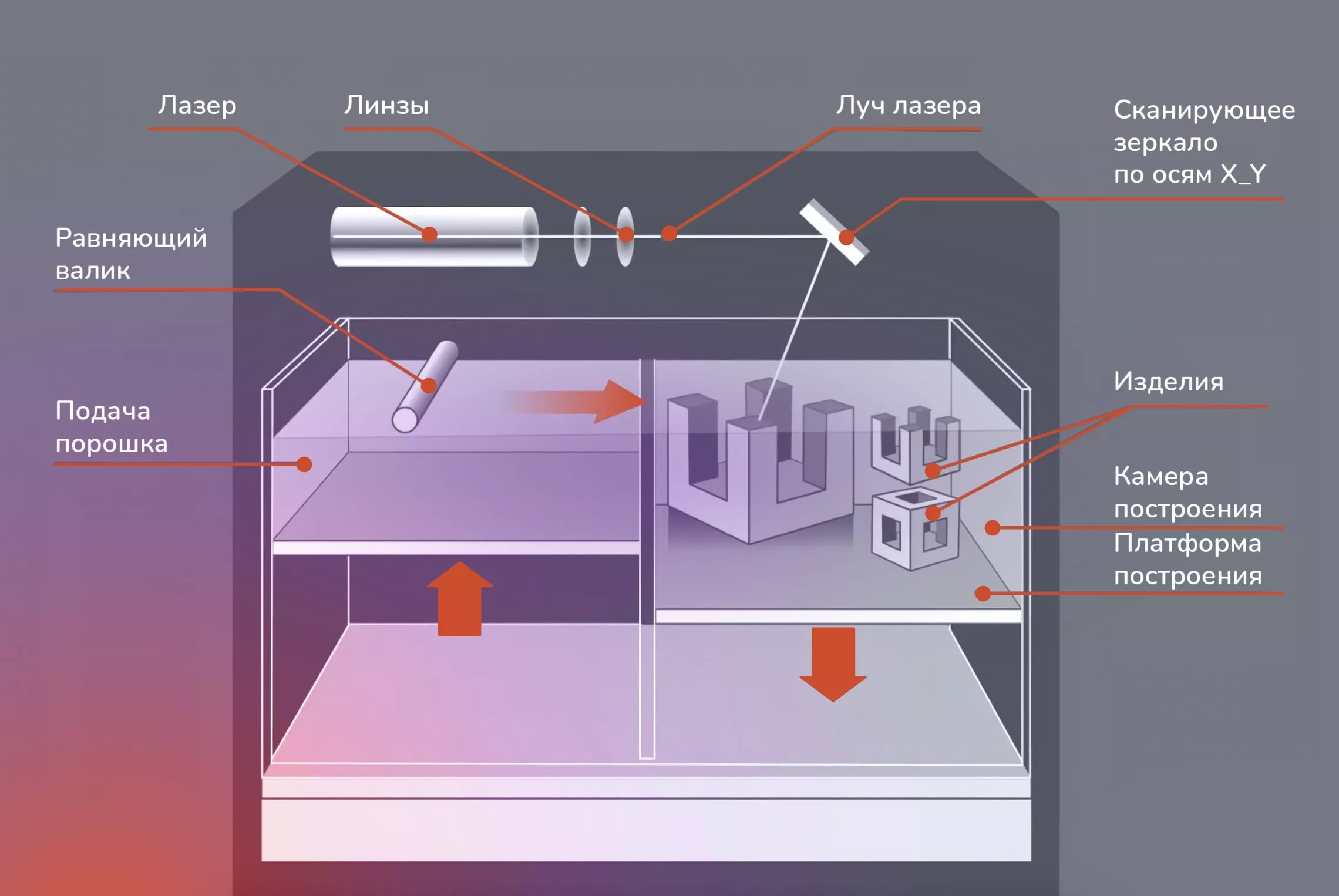 Лазер

Линзы

Луч лазера

Сканирующее зеркало по осям X_Y

Равняющий валик

Подача порошка

Изделия

Камера построения

Платформа построения